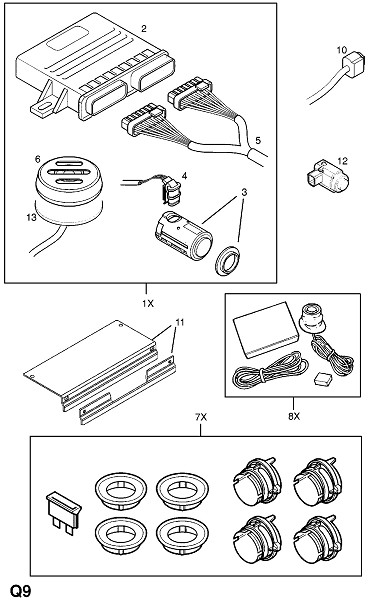 2
10
5
6
4
12
3
13
1X
11
8X
7X
Q9