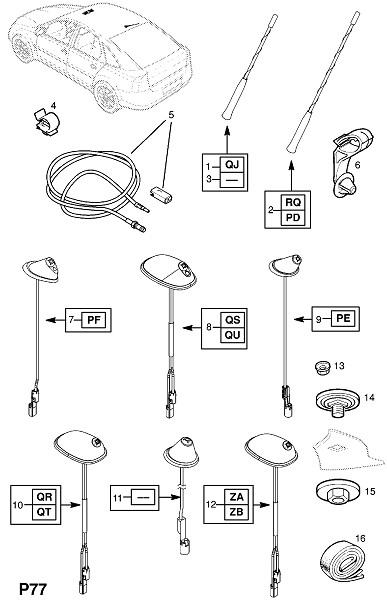 4

5

1 QJ
3 —

2 RQ
PD

6

7 PF

8 QS
QU

9 PE

13

14

10 QR
QT

11 —

12 ZA
ZB

15

16

P77