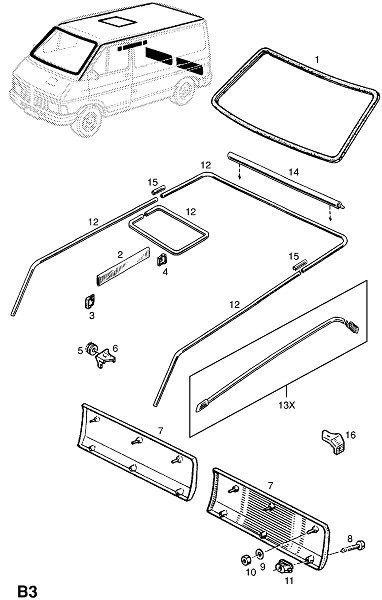 1
12
14
15
12
12
2
4
15
3
12
5
6
13X
7
16
7
8
10
9
11
B3