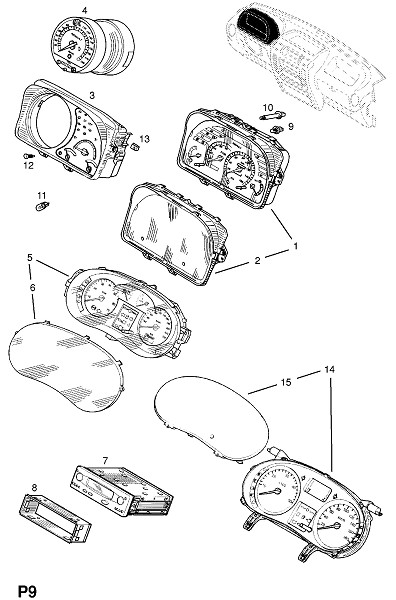 4
3
10
9
13
12
11
1
2
5
6
15
14
7
8
P9