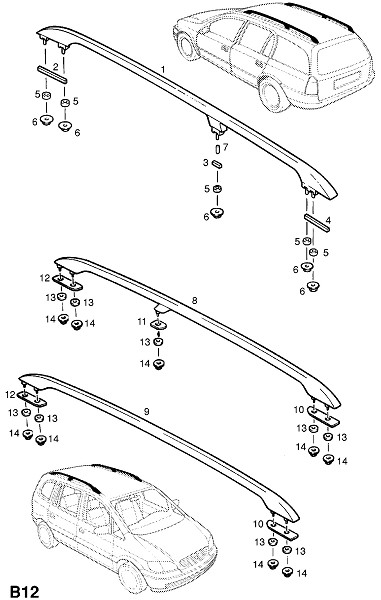 1
2
5 5
6 6
7
3
5
6
4
5 5
6
6
12
13 13
14 14
8
11
13
14
12
13 13
14 14
9
10
13 13
14 14
10
13 13
14 14
B12