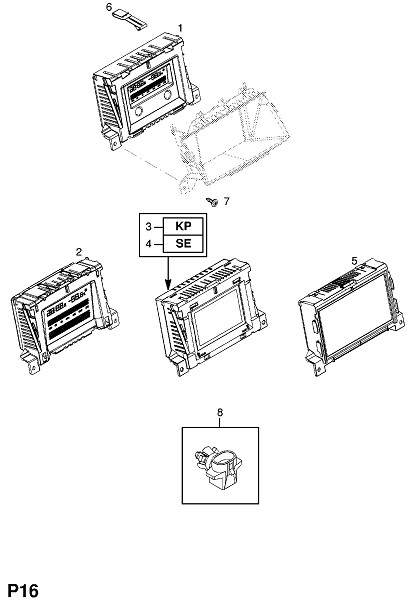 6
1
7
3 KP
4 SE
2
5
8
P16