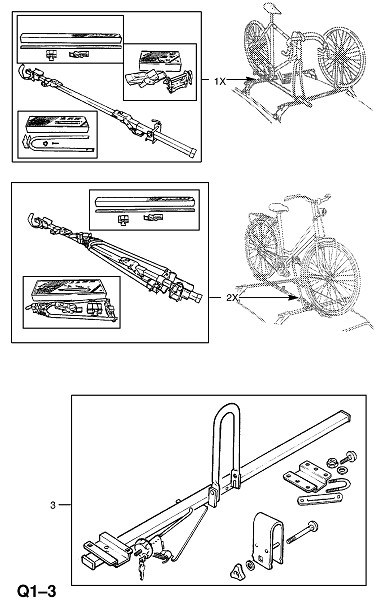 1X

2X

3

Q1–3