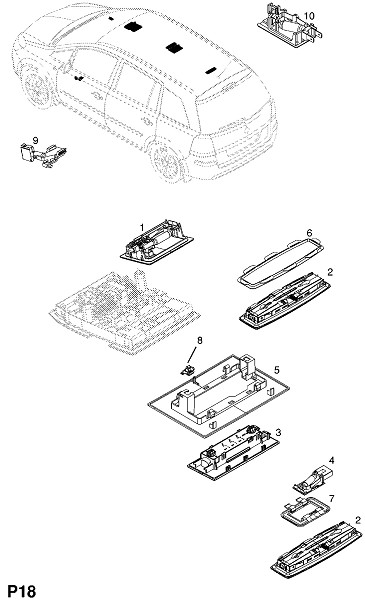 10
9
1
6
2
8
5
3
4
7
2
P18