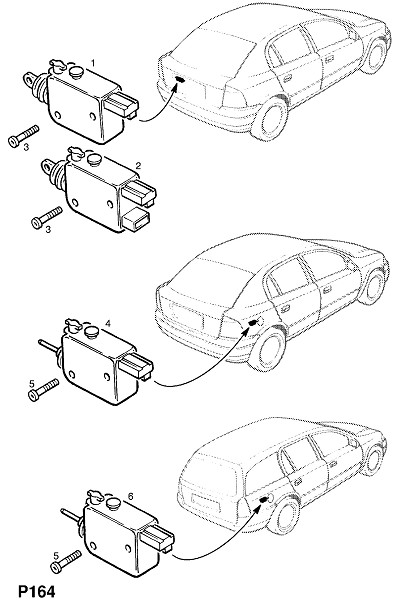 1
3
2
3
4
5
6
5
P164