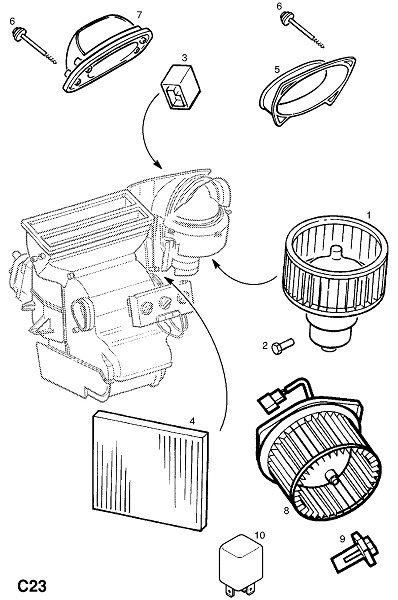 6
7
3
6
5
1
2
4
8
10
9
C23