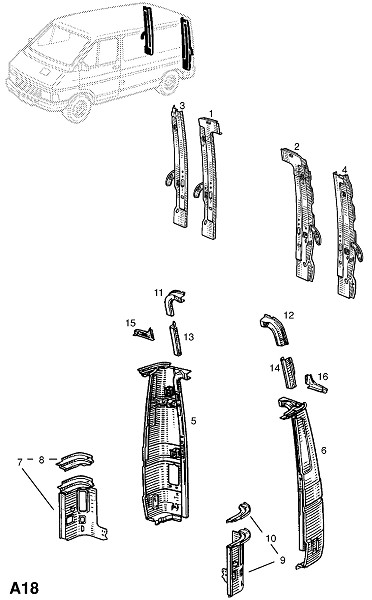 3
1
2
4
11
15
13
12
14
16
5
6
7
8
10
9
A18