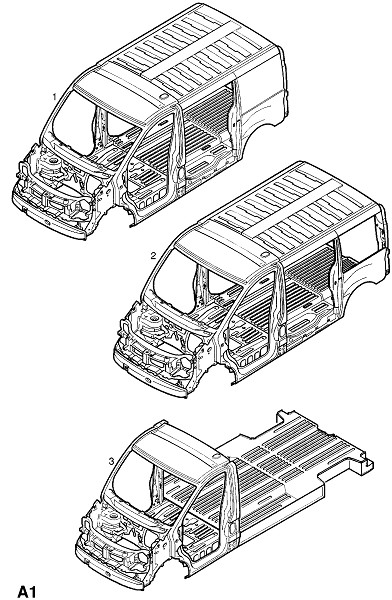 1

2

3

A1