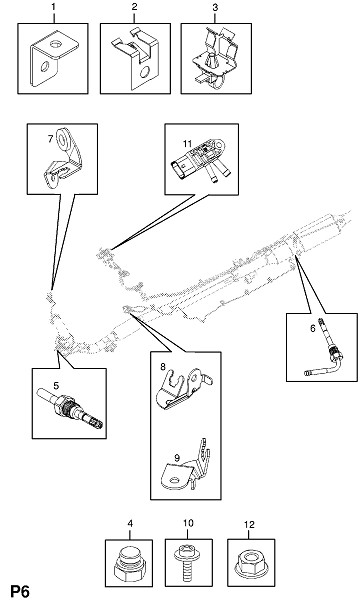 1
2
3
7
11
6
5
8
9
4
10
12
P6