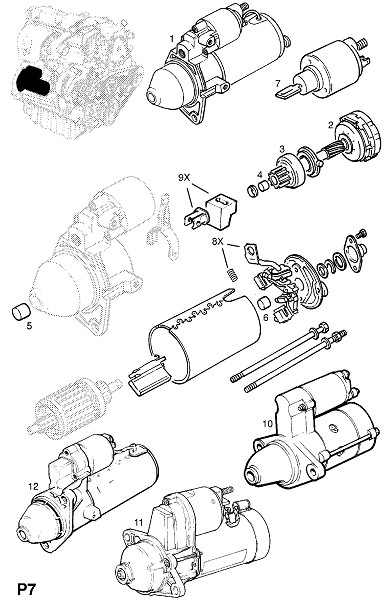 1
7
2
3
4
9X
8X
5
6
10
12
11
P7