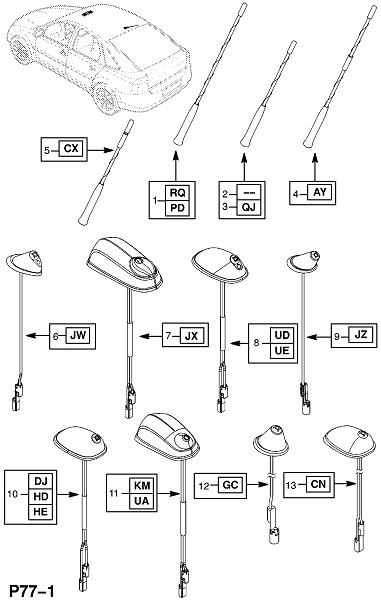 5 CX

1 RQ PD

2 ---
3 QJ

4 AY

6 JW

7 JX

8 UD UE

9 JZ

10 DJ HD HE

11 KM UA

12 GC

13 CN

P77–1