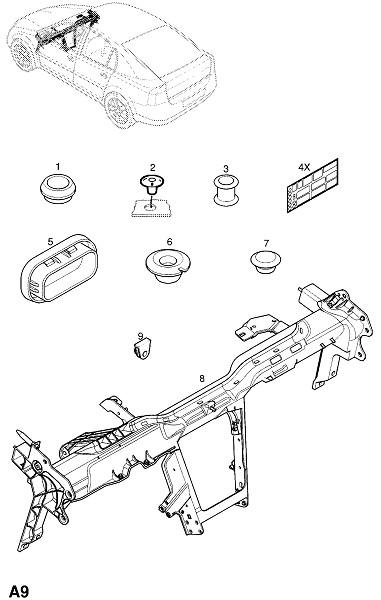 1
2
3
4X
5
6
7
9
8
A9