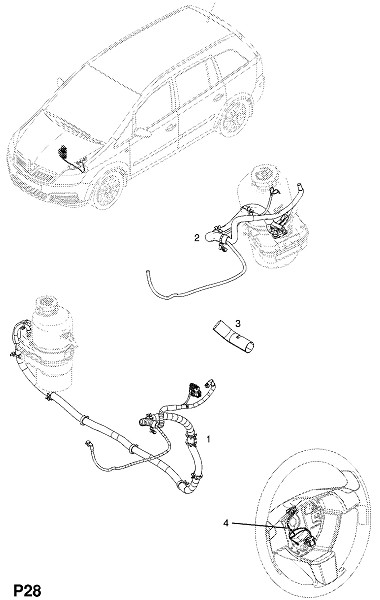 2

3

1

4

P28