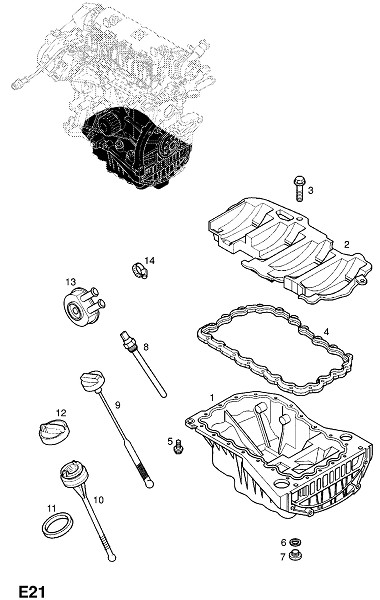 3

2

14

13

4

8

9

1

12

5

10

11

6

7

E21