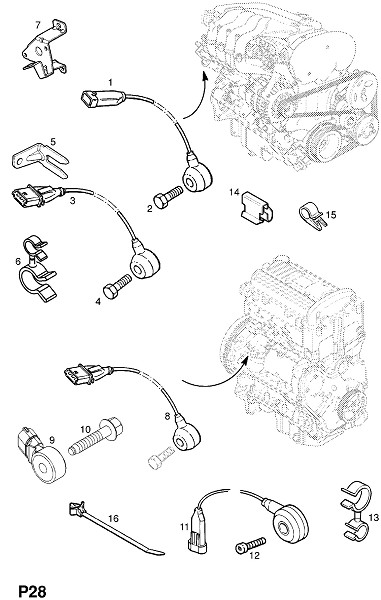 7
1
5
3
2
14
15
6
4
8
10
9
16
11
12
13
P28