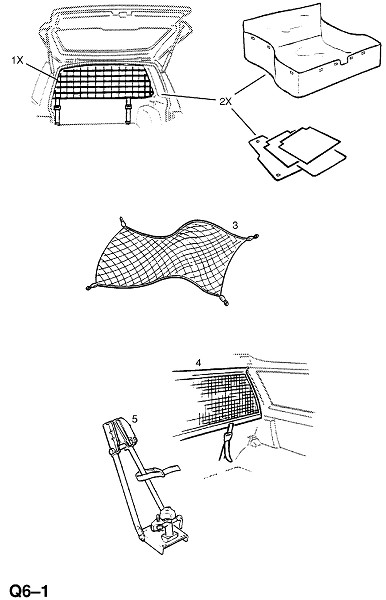 1X

2X

3

4

5

Q6–1