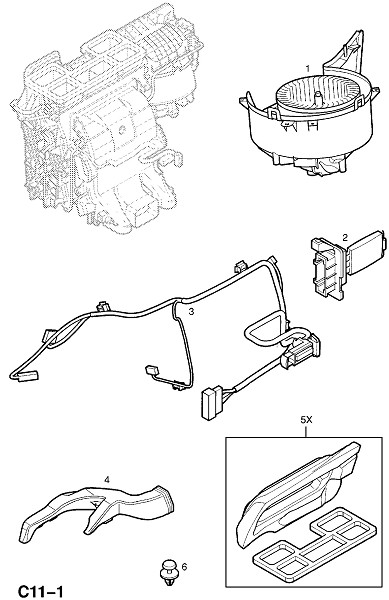 1

2

3

5X

4

6

C11–1