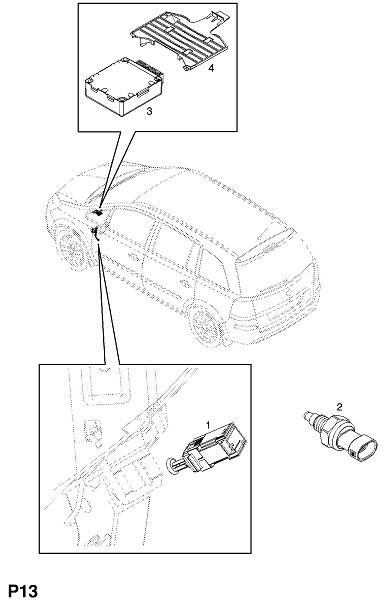 4
3
1
2
P13