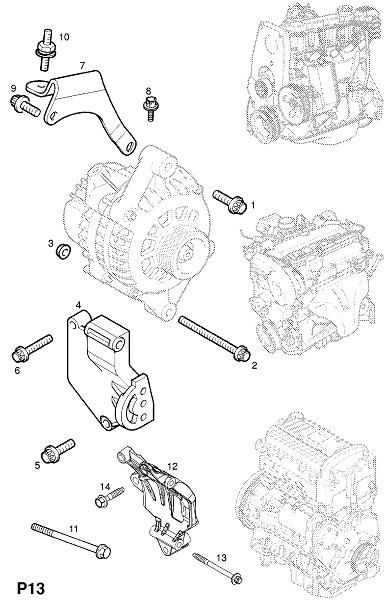 10
7
9
8
1
3
4
6
2
5
12
14
11
13
P13