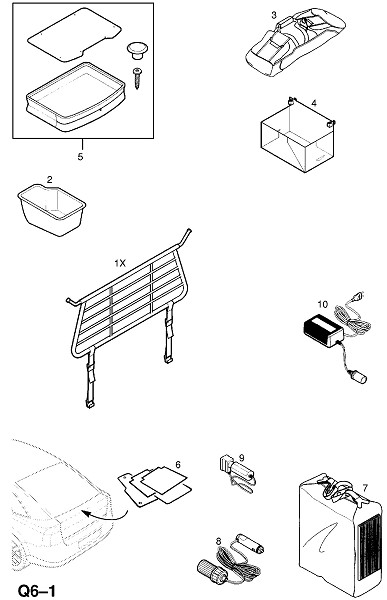 3
4
5
2
1X
10
6
9
7
8
Q6–1