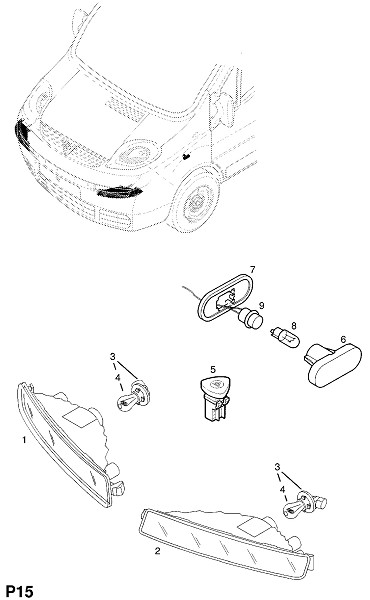 7
9
8
6
3
4
5
1
3
4
2
P15