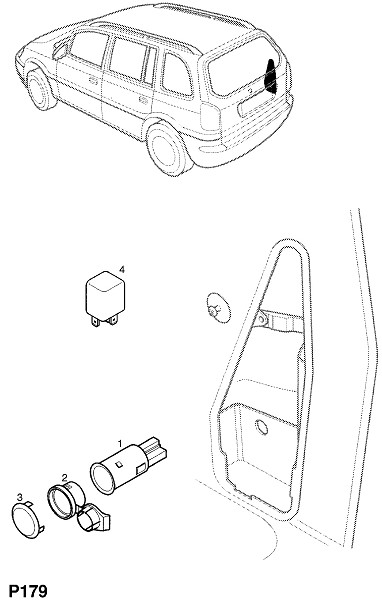 4

1

2

3

P179