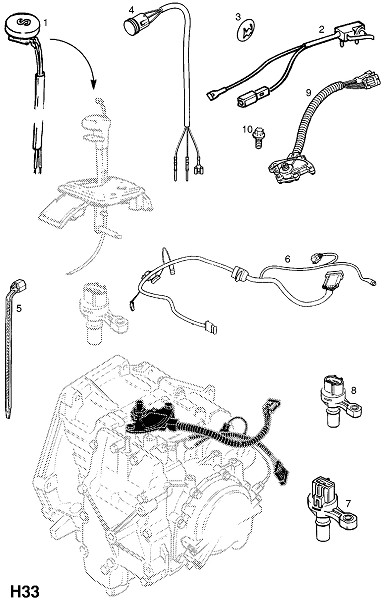 1
4
3
2
9
10
6
5
8
7
H33