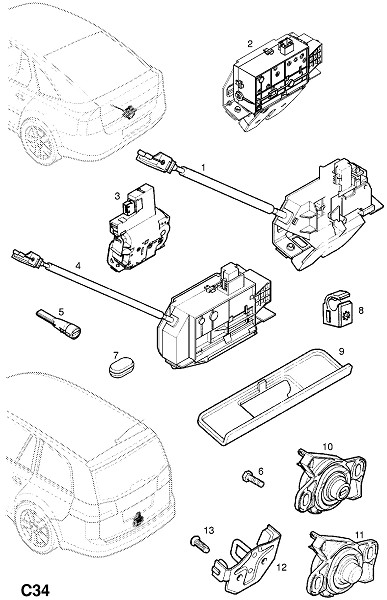 2
1
3
4
5
8
7
9
10
6
13
11
12
C34