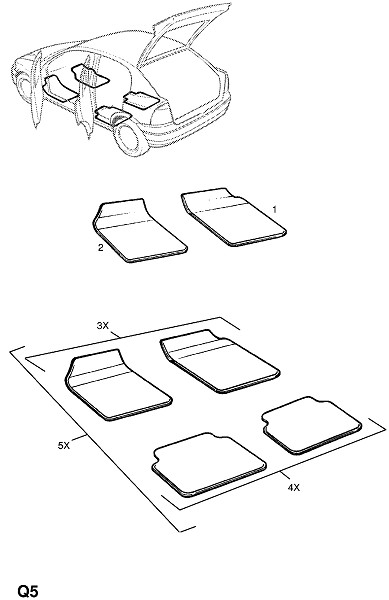 1

2

3X

5X

4X

Q5