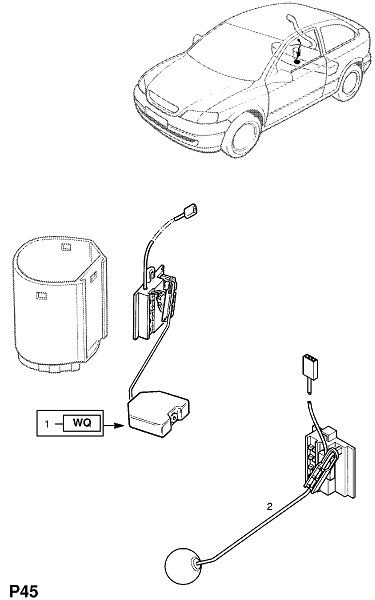 1 WQ

2

P45