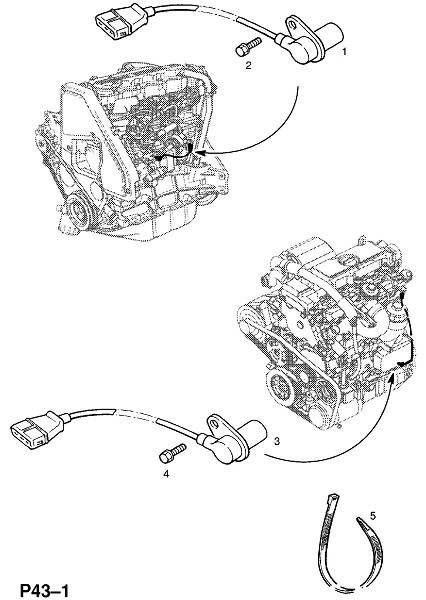 1
2
3
4
5
P43–1