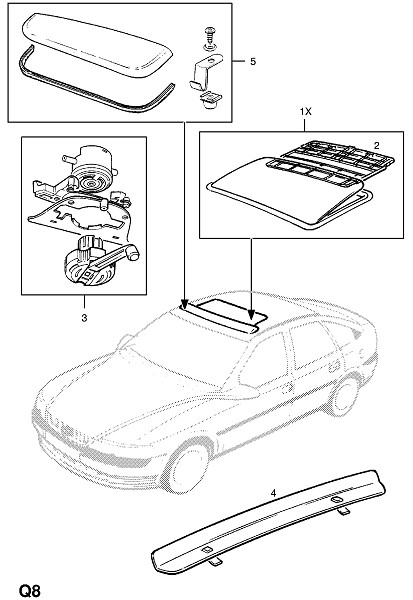 5

1X

2

3

4

Q8