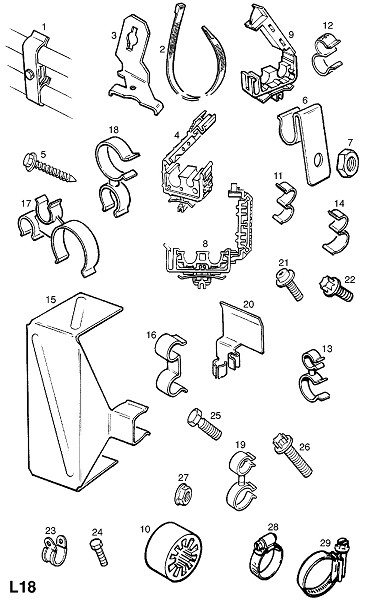 1
3
2
9
12
6
7
18
4
5
11
17
14
8
21
22
15
20
16
13
25
26
19
27
23
24
10
28
29
L18