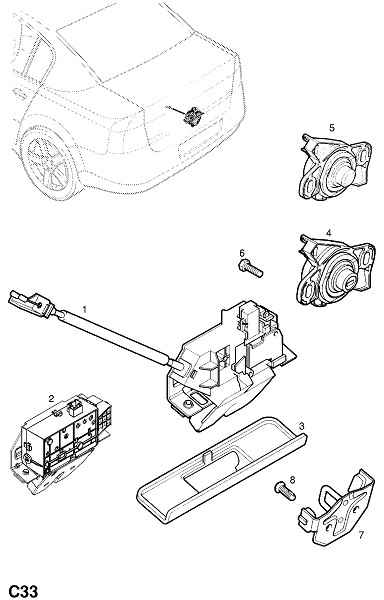 5

4

6

1

2

3

8

7

C33