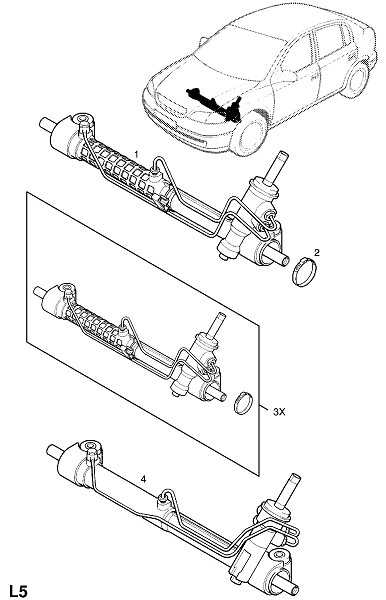 1
2
3X
4
L5