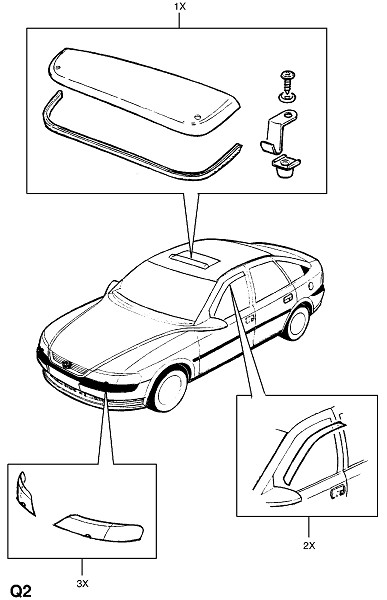 1X

2X

3X

Q2