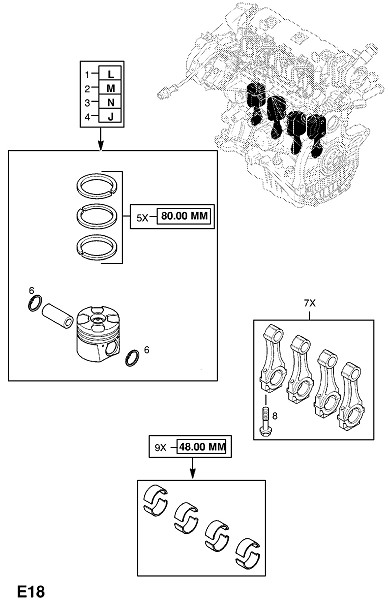 1 L
2 M
3 N
4 J

5X 80.00 MM

6

6

7X

8

9X 48.00 MM

E18