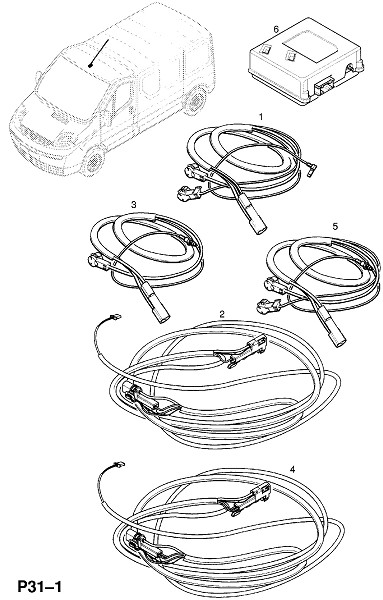 6
1
3
5
2
4
P31–1