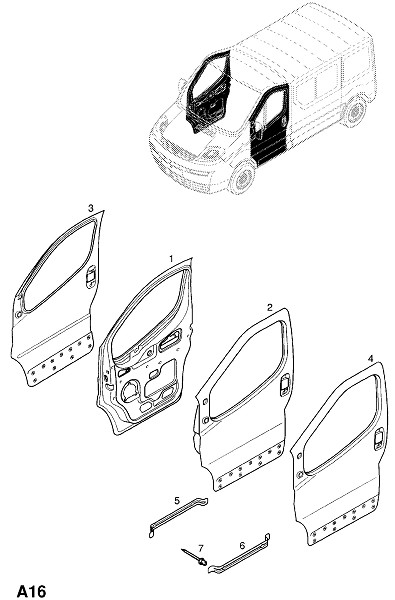 3
1
2
4
5
7
6
A16