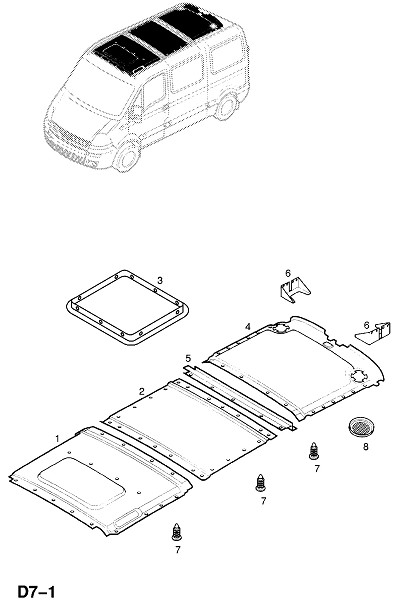 3
6
4
6
5
2
1
8
7
7
7
D7–1