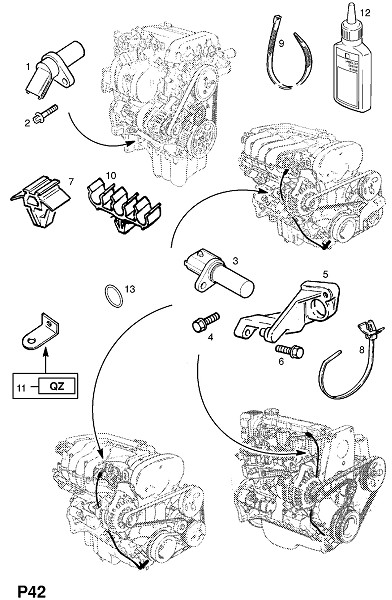 1
2
9
12
7
10
3
5
13
4
6
8
11 QZ
P42