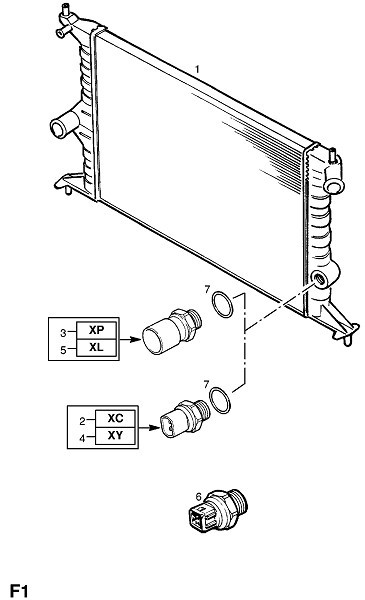 1

7

3 XP
5 XL

7

2 XC
4 XY

6

F1