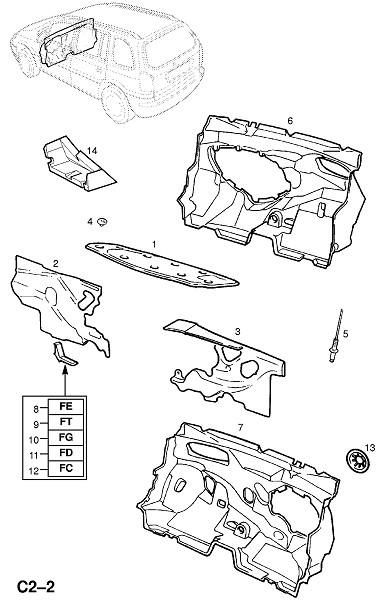 6

14

4

1

2

3

5

8 FE
9 FT
10 FG
11 FD
12 FC

7

13

C2–2