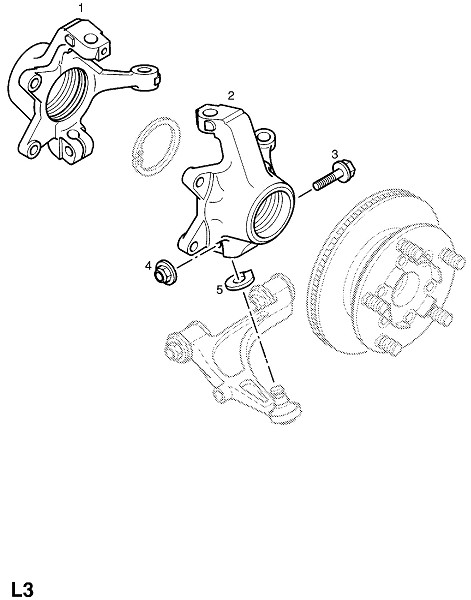 1

2

3

4

5

L3