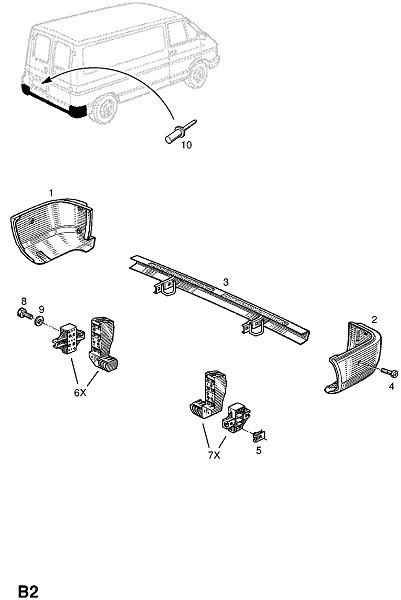 10

1

3

8

9

2

6X

4

7X

5

B2