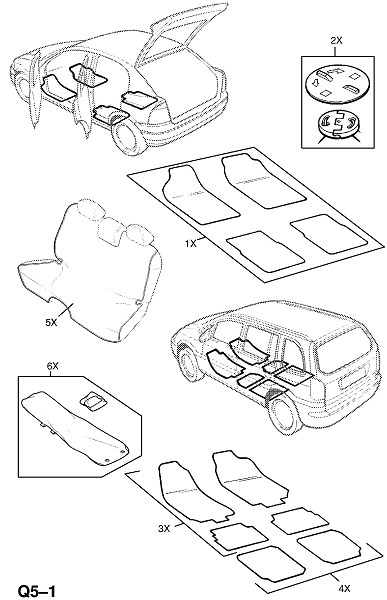 2X

1X

5X

6X

3X

4X

Q5–1