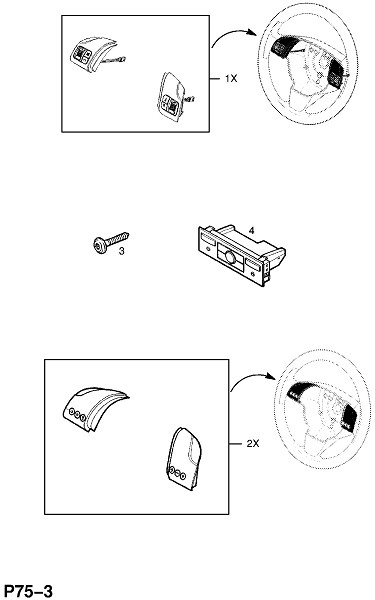 1X

3

4

2X

P75–3