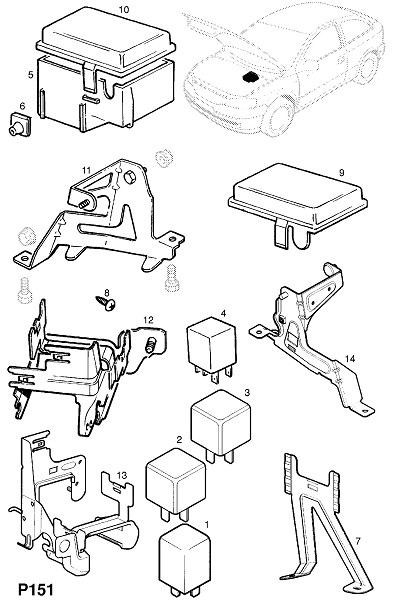 10
5
6
11
9
8
12
4
14
3
2
13
1
7
P151