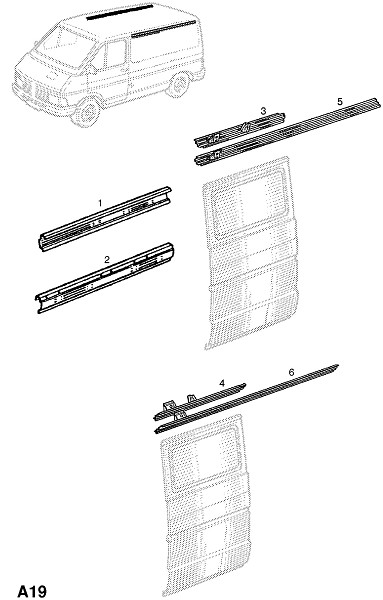 3
5
1
2
4
6
A19