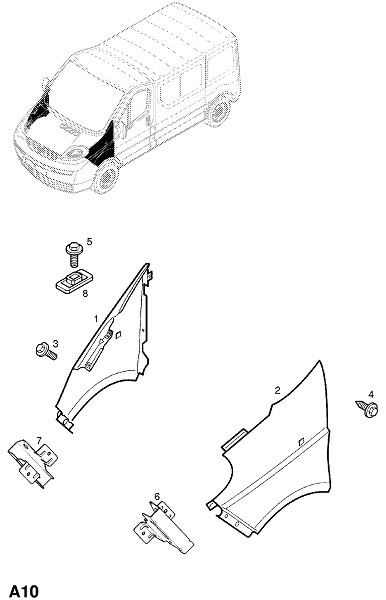 5
8
1
3
2
4
7
6
A10